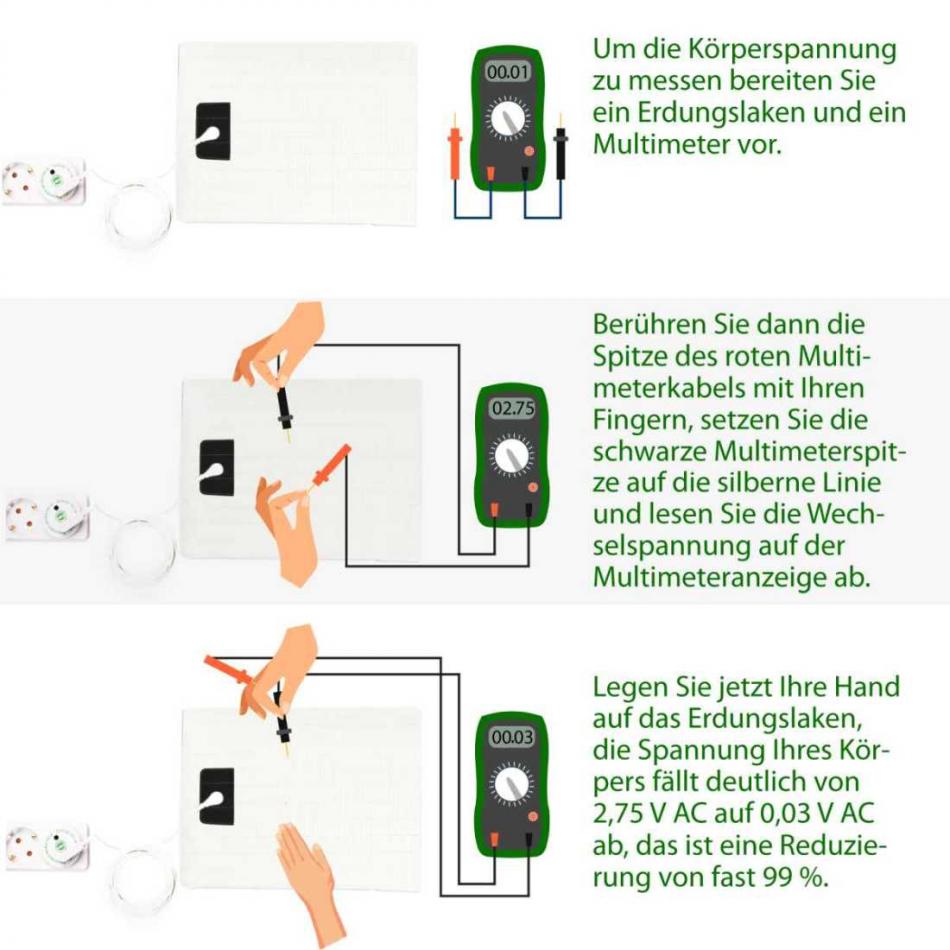 00.01

Um die Körperspannung zu messen bereiten Sie ein Erdungslaken und ein Multimeter vor.

02.75

Berühren Sie dann die Spitze des roten Multimeterkabels mit Ihren Fingern, setzen Sie die schwarze Multimeterspitze auf die silberne Linie und lesen Sie die Wechselspannung auf der Multimeteranzeige ab.

00.03

Legen Sie jetzt Ihre Hand auf das Erdungslaken, die Spannung Ihres Körpers fällt deutlich von 2,75 V AC auf 0,03 V AC ab, das ist eine Reduzierung von fast 99 %.