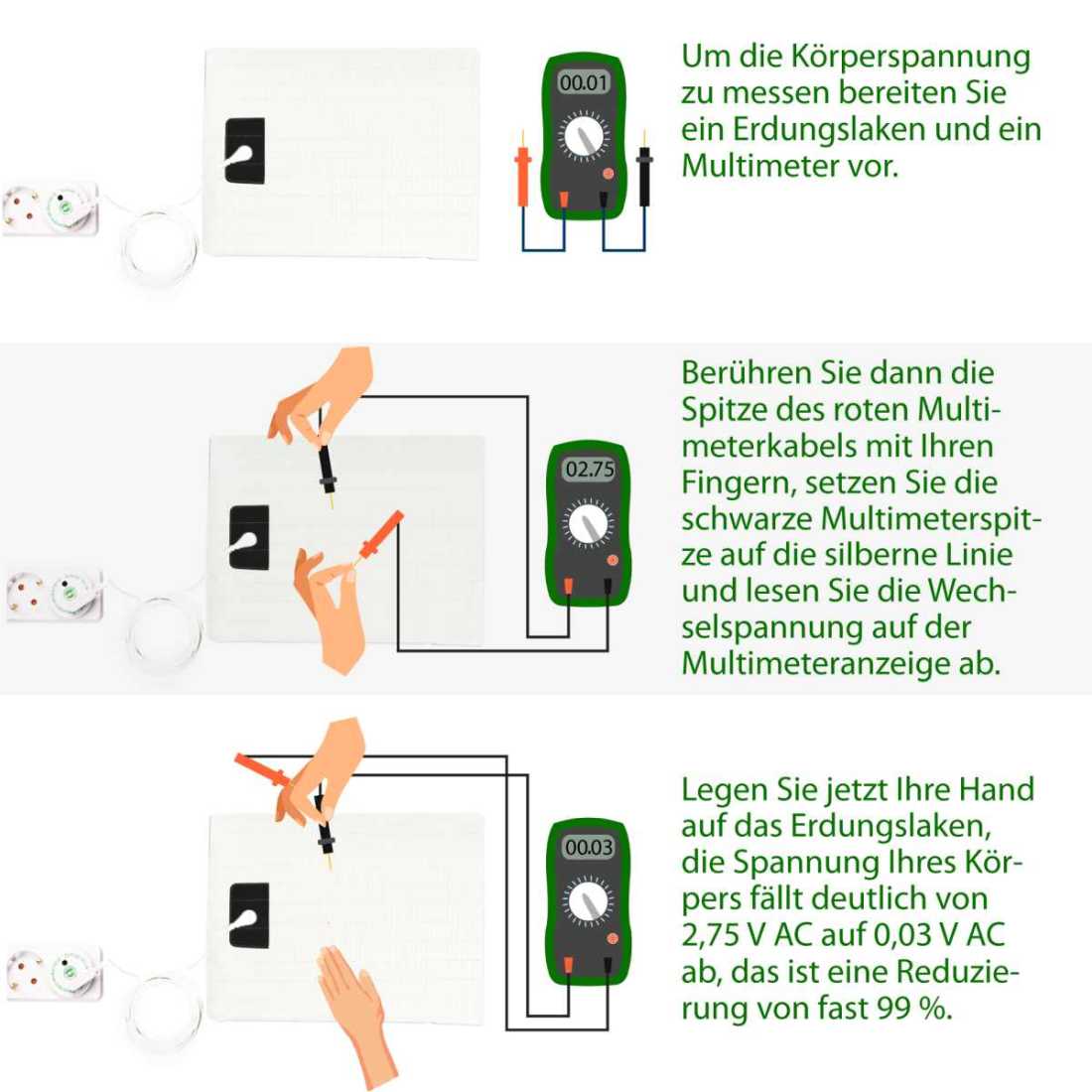 00.01

Um die Körperspannung zu messen bereiten Sie ein Erdungslaken und ein Multimeter vor.

02.75

Berühren Sie dann die Spitze des roten Multimeterkabels mit Ihren Fingern, setzen Sie die schwarze Multimeterspitze auf die silberne Linie und lesen Sie die Wechselspannung auf der Multimeteranzeige ab.

00.03

Legen Sie jetzt Ihre Hand auf das Erdungslaken, die Spannung Ihres Körpers fällt deutlich von 2,75 V AC auf 0,03 V AC ab, das ist eine Reduzierung von fast 99 %.