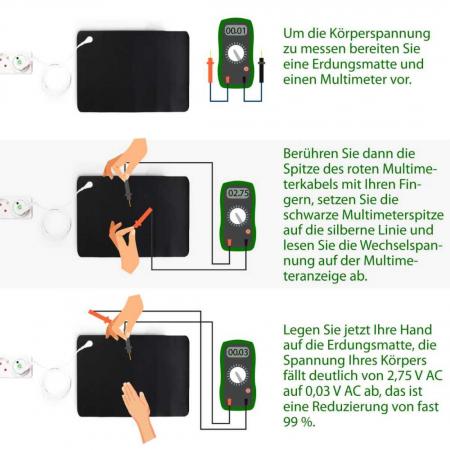 00.01

Um die Körperspannung zu messen bereiten Sie eine Erdungsmatte und einen Multimeter vor.

02.75

Berühren Sie dann die Spitze des roten Multimeterkabels mit Ihren Fingern, setzen Sie die schwarze Multimeterspitze auf die silberne Linie und lesen Sie die Wechselspannung auf der Multimeteranzeige ab.

00.03

Legen Sie jetzt Ihre Hand auf die Erdungsmatte, die Spannung Ihres Körpers fällt deutlich von 2,75 V AC auf 0,03 V AC ab, das ist eine Reduzierung von fast 99 %.