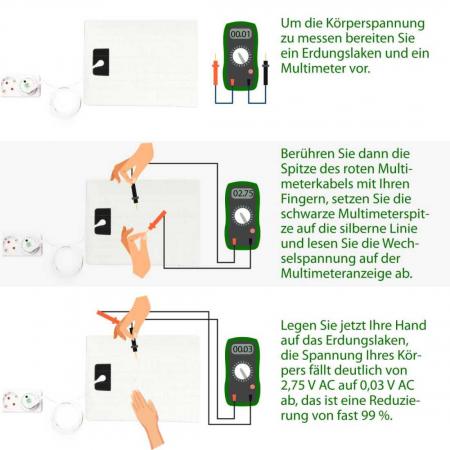 00.01

Um die Körperspannung zu messen bereiten Sie ein Erdungslaken und ein Multimeter vor.

02.75

Berühren Sie dann die Spitze des roten Multimeterkabels mit Ihren Fingern, setzen Sie die schwarze Multimeterspitze auf die silberne Linie und lesen Sie die Wechselspannung auf der Multimeteranzeige ab.

00.03

Legen Sie jetzt Ihre Hand auf das Erdungslaken, die Spannung Ihres Körpers fällt deutlich von 2,75 V AC auf 0,03 V AC ab, das ist eine Reduzierung von fast 99 %.